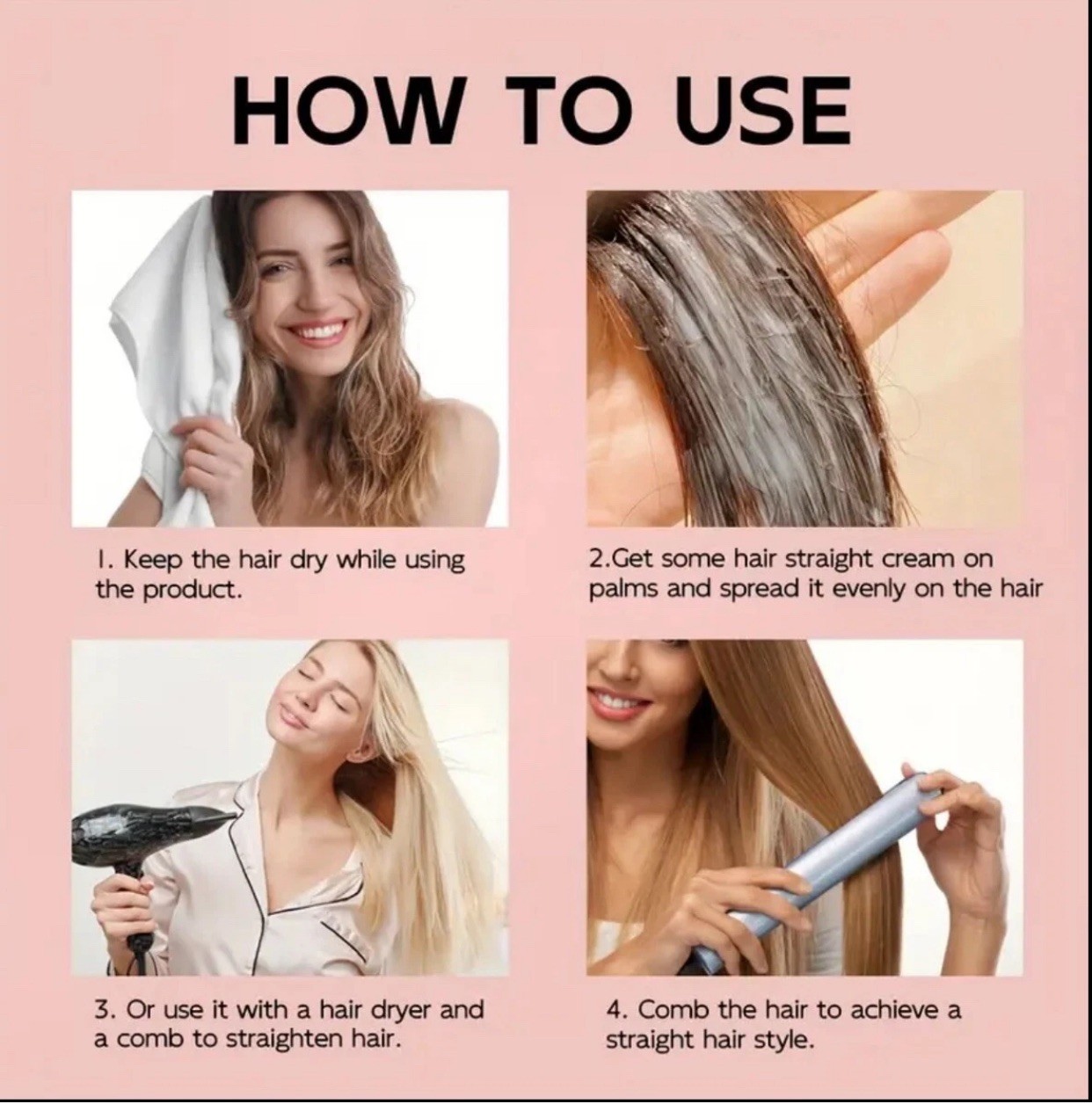 HOW TO USE

1. Keep the hair dry while using the product.

2.Get some hair straight cream on palms and spread it evenly on the hair

3. Or use it with a hair dryer and a comb to straighten hair.

4. Comb the hair to achieve a straight hair style.