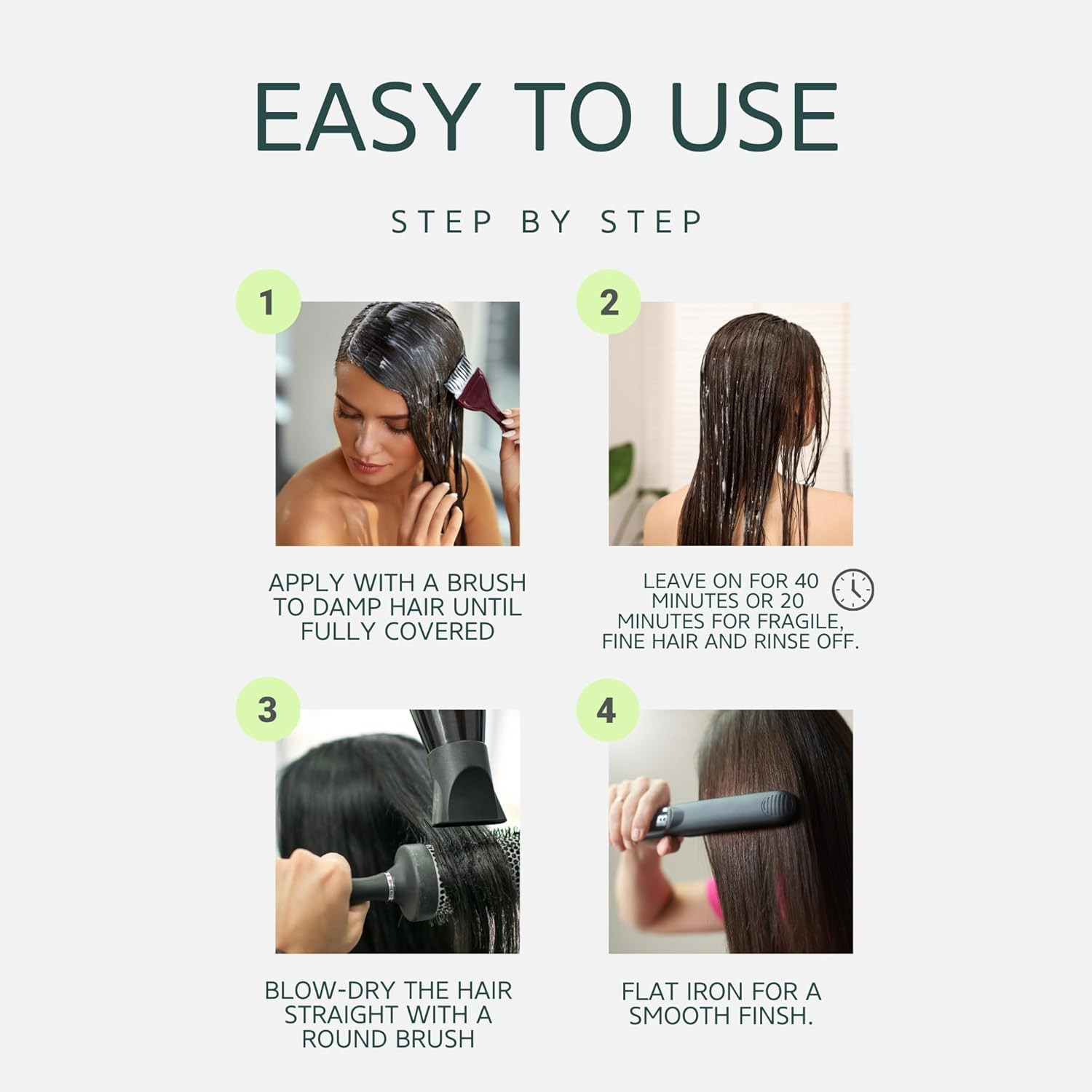 EASY TO USE

STEP BY STEP

1

APPLY WITH A BRUSH TO DAMP HAIR UNTIL FULLY COVERED

2

LEAVE ON FOR 40 MINUTES OR 20 MINUTES FOR FRAGILE, FINE HAIR AND RINSE OFF.

3

BLOW-DRY THE HAIR STRAIGHT WITH A ROUND BRUSH

4

FLAT IRON FOR A SMOOTH FINSH.